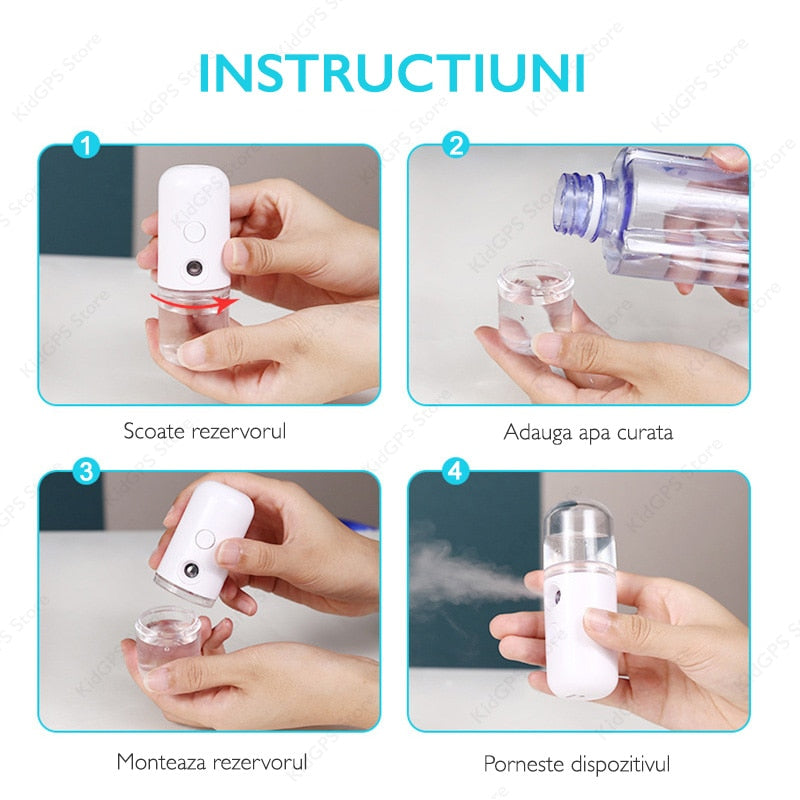 INSTRUCTIUNI

1

Scoate rezervorul

2

Adauga apa curata

3

Monteaza rezervorul

4

Porneste dispozitivul

KidGPS Store