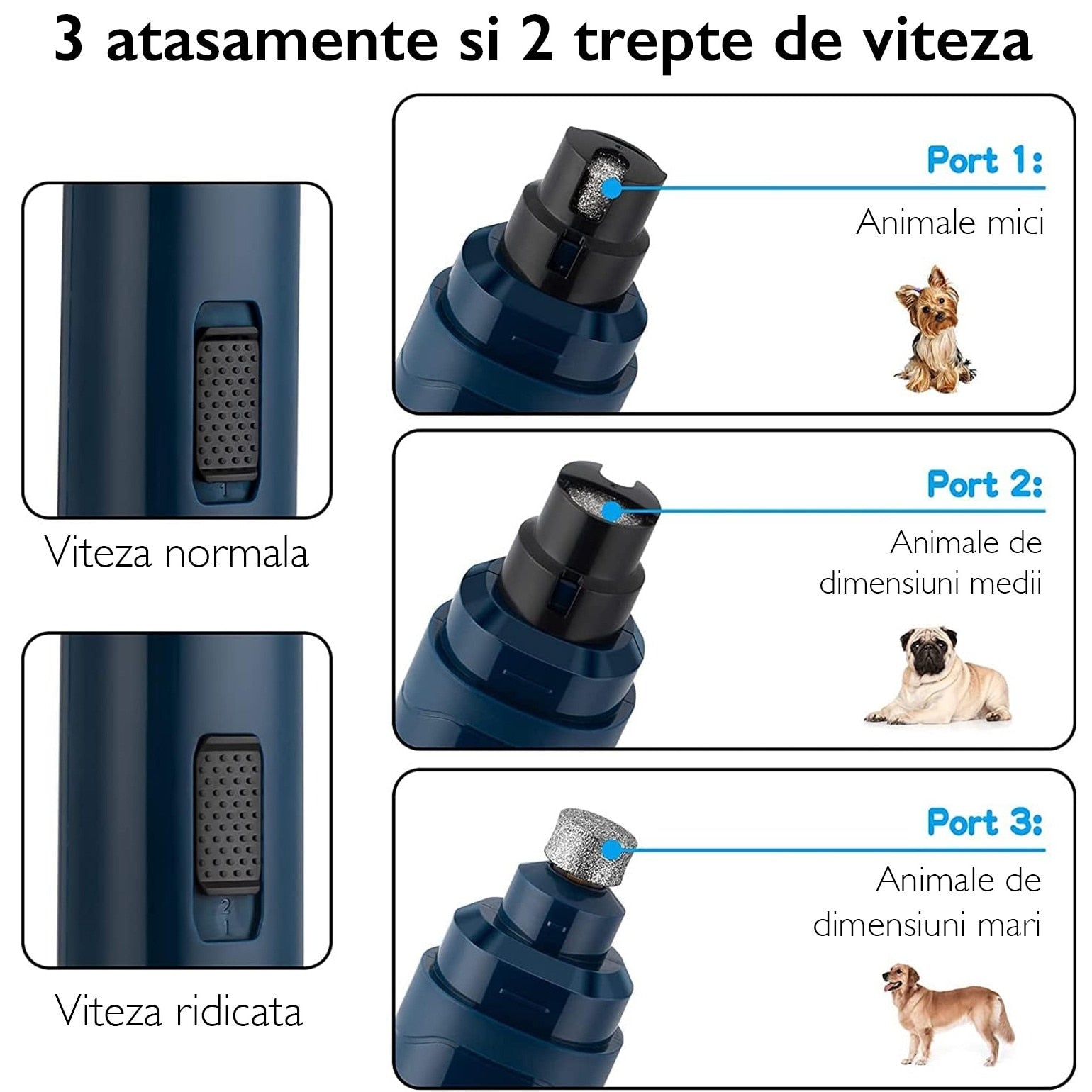 3 atasamente si 2 trepte de viteza

1

Viteza normala

2
1

Viteza ridicata

Port 1:
Animale mici

Port 2:
Animale de dimensiuni medii

Port 3:
Animale de dimensiuni mari