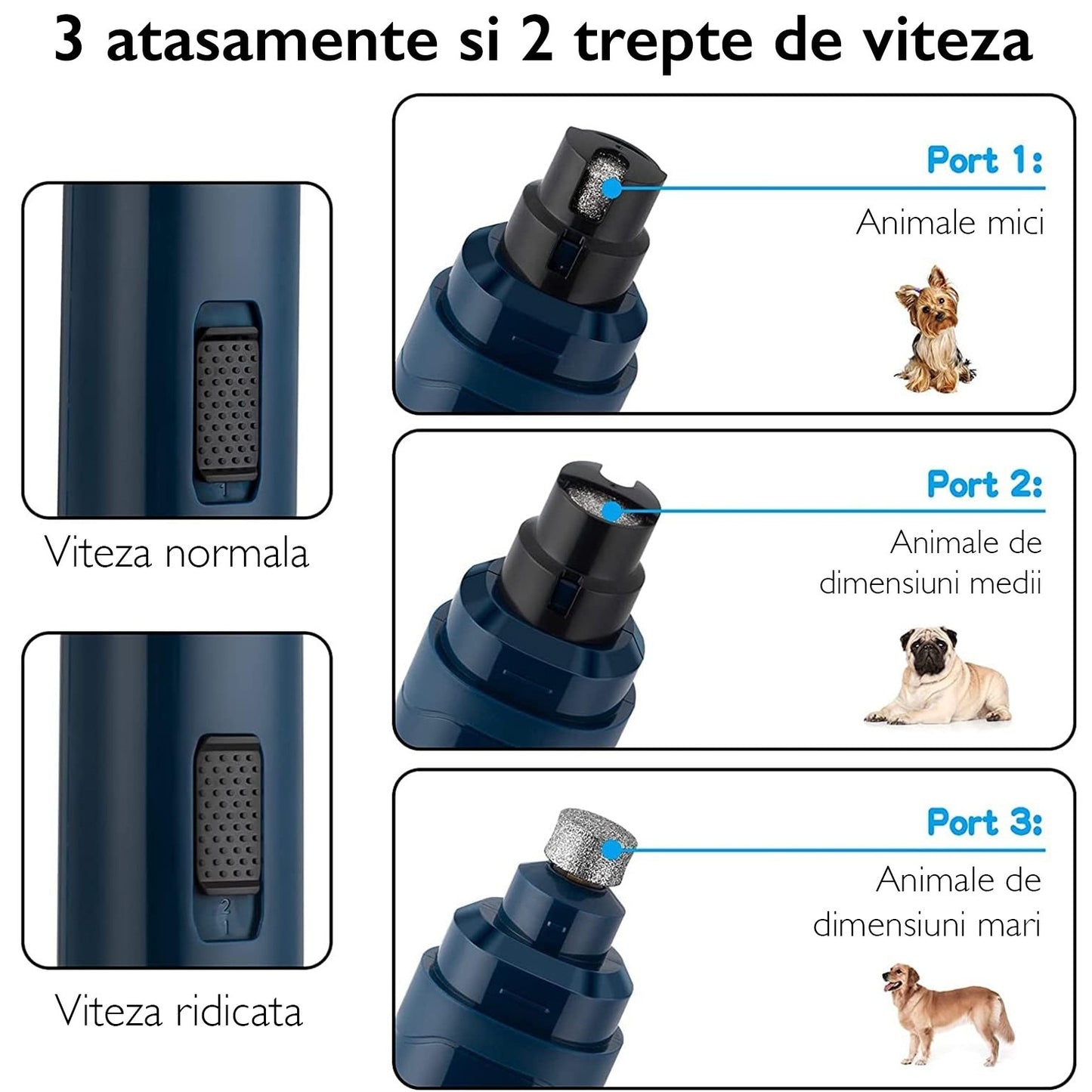 3 atasamente si 2 trepte de viteza

1

Viteza normala

2
1

Viteza ridicata

Port 1:
Animale mici

Port 2:
Animale de dimensiuni medii

Port 3:
Animale de dimensiuni mari