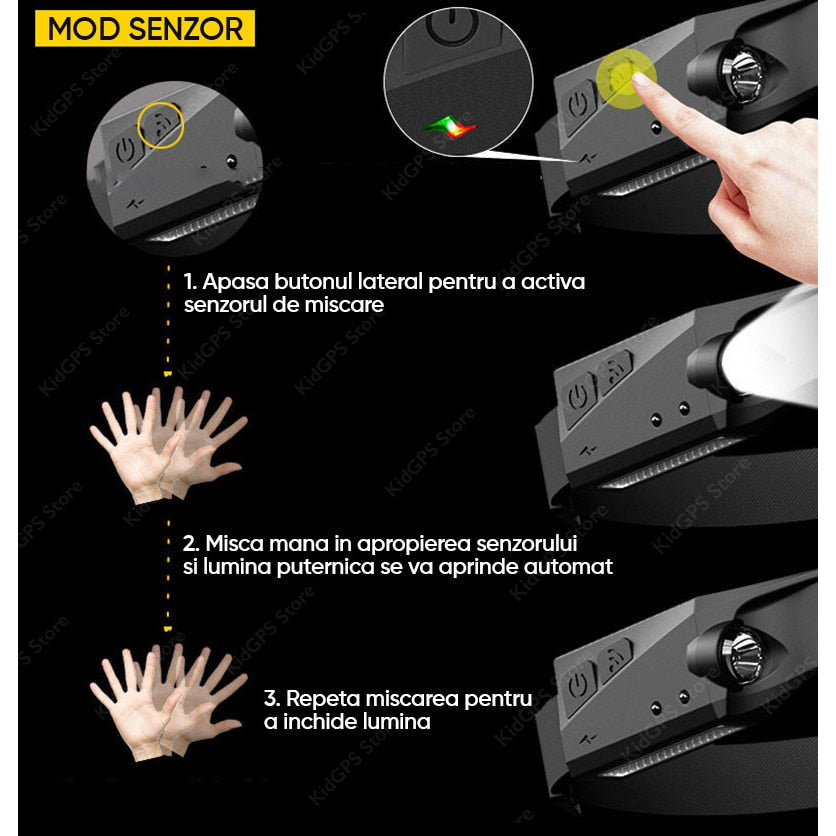 MOD SENZOR

1. Apasa butonul lateral pentru a activa senzorul de miscare

2. Misca mana in apropierea senzorului si lumina puternica se va aprinde automat

3. Repeta miscarea pentru a inchide lumina

KidGPS Store